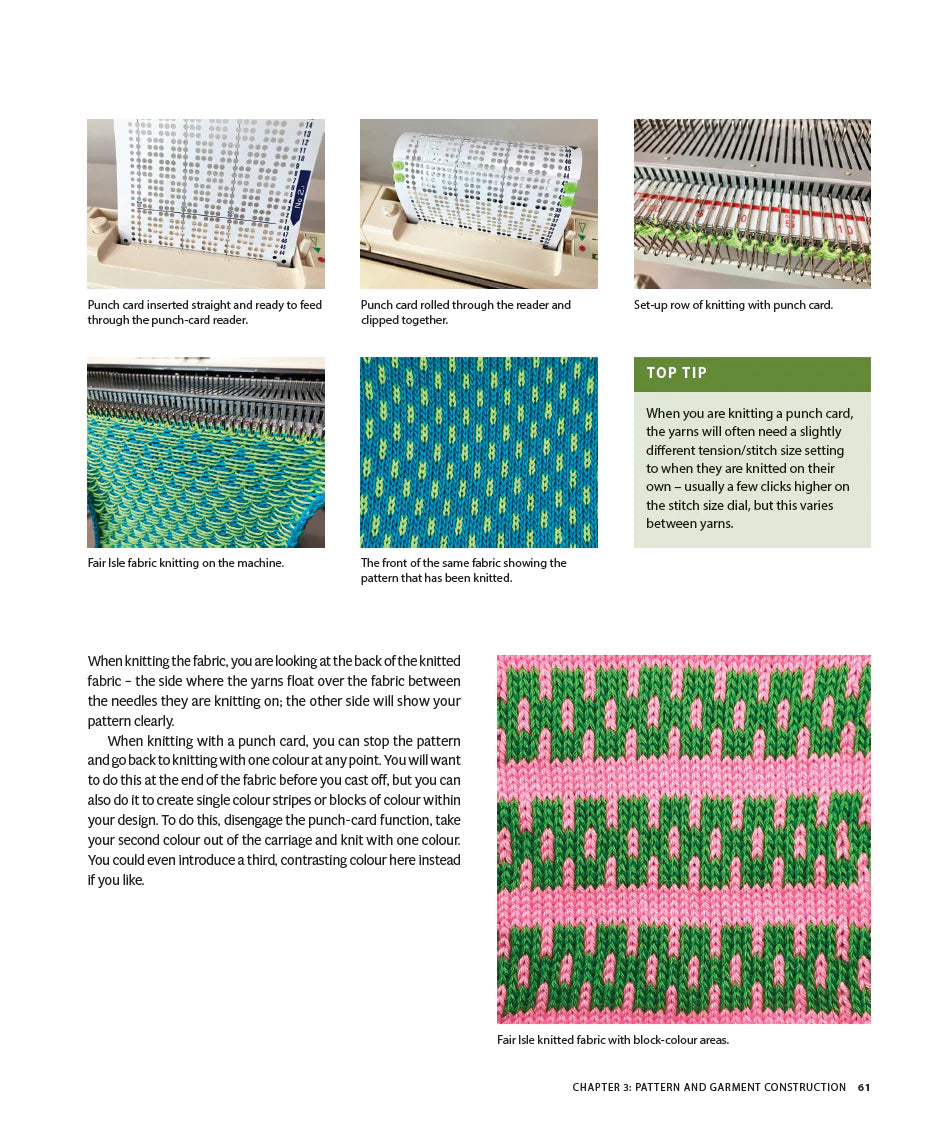 Punch card inserted straight and ready to feed through the punch-card reader.

Punch card rolled through the reader and clipped together.

Set-up row of knitting with punch card.

Fair Isle fabric knitting on the machine.

The front of the same fabric showing the pattern that has been knitted.

TOP TIP

When you are knitting a punch card, the yarns will often need a slightly different tension/stitch size setting to when they are knitted on their own – usually a few clicks higher on the stitch size dial, but this varies between yarns.

When knitting the fabric, you are looking at the back of the knitted fabric – the side where the yarns float over the fabric between the needles they are knitting on; the other side will show your pattern clearly.

When knitting with a punch card, you can stop the pattern and go back to knitting with one colour at any point. You will want to do this at the end of the fabric before you cast off, but you can also do it to create single colour stripes or blocks of colour within your design. To do this, disengage the punch-card function, take your second colour out of the carriage and knit with one colour. You could even introduce a third, contrasting colour here instead if you like.

Fair Isle knitted fabric with block-colour areas.

CHAPTER 3: PATTERN AND GARMENT CONSTRUCTION 61